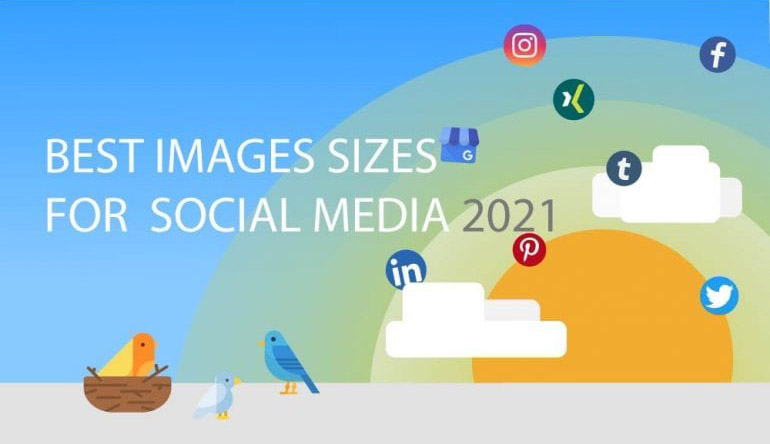 BEST IMAGES SIZES
FOR SOCIAL MEDIA 2021

G
f
t
in